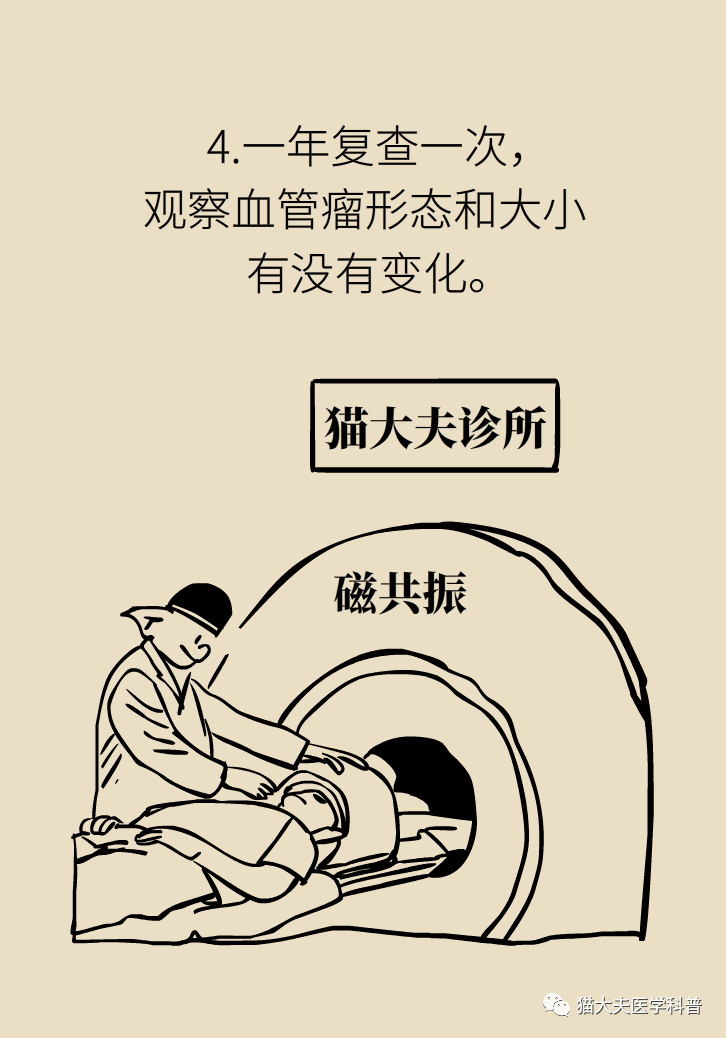 4.一年复查一次，
观察血管瘤形态和大小
有没有变化。

猫大夫诊所

磁共振

猫大夫医学科普