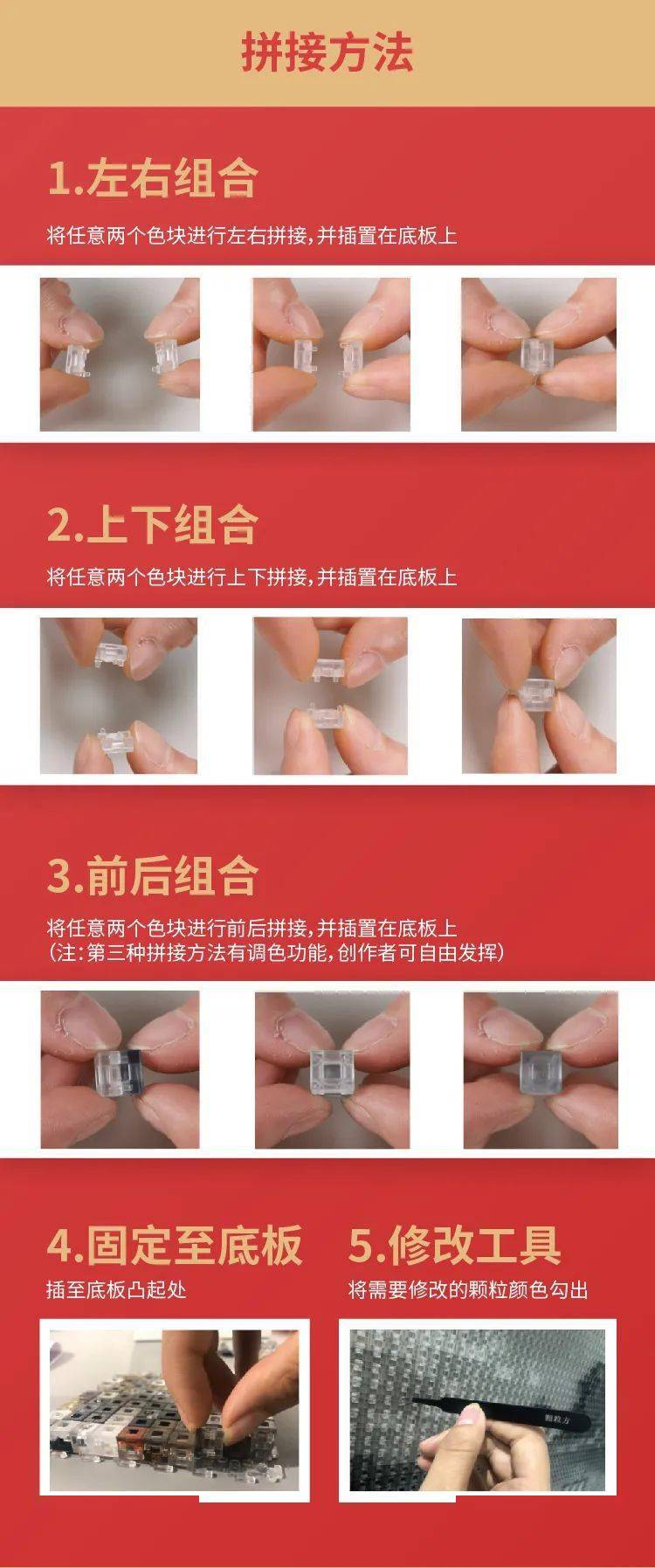 拼接方法

1.左右组合

将任意两个色块进行左右拼接，并插置在底板上

2.上下组合

将任意两个色块进行上下拼接，并插置在底板上

3.前后组合

将任意两个色块进行前后拼接，并插置在底板上
（注：第三种拼接方法有调色功能，创作者可自由发挥）

4.固定至底板

插至底板凸起处

5.修改工具

将需要修改的颗粒颜色勾出

颗粒方