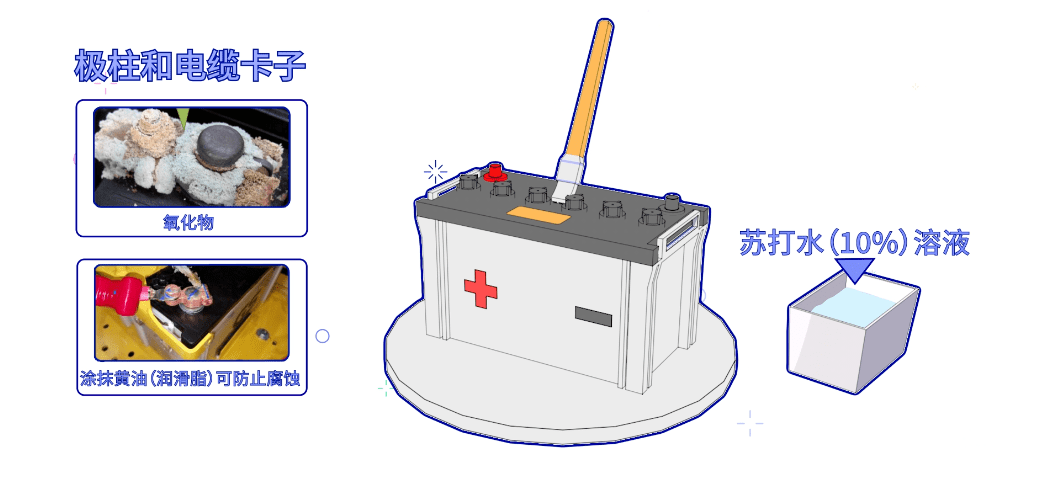 极柱和电缆卡子

氧化物

涂抹黄油（润滑脂）可防止腐蚀

苏打水（10%）溶液