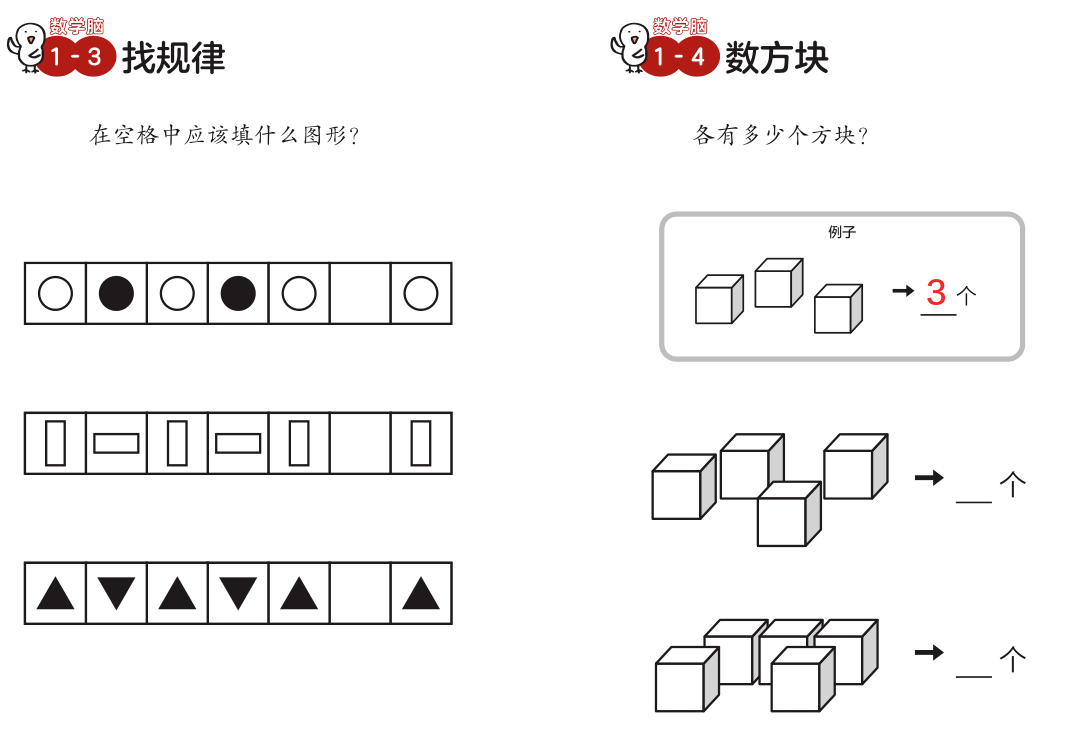 数学脑
1-3 找规律

在空格中应该填什么图形?

数学脑
1-4 数方块

各有多少个方块?

例子

→ 3 个

→ __ 个

→ __ 个