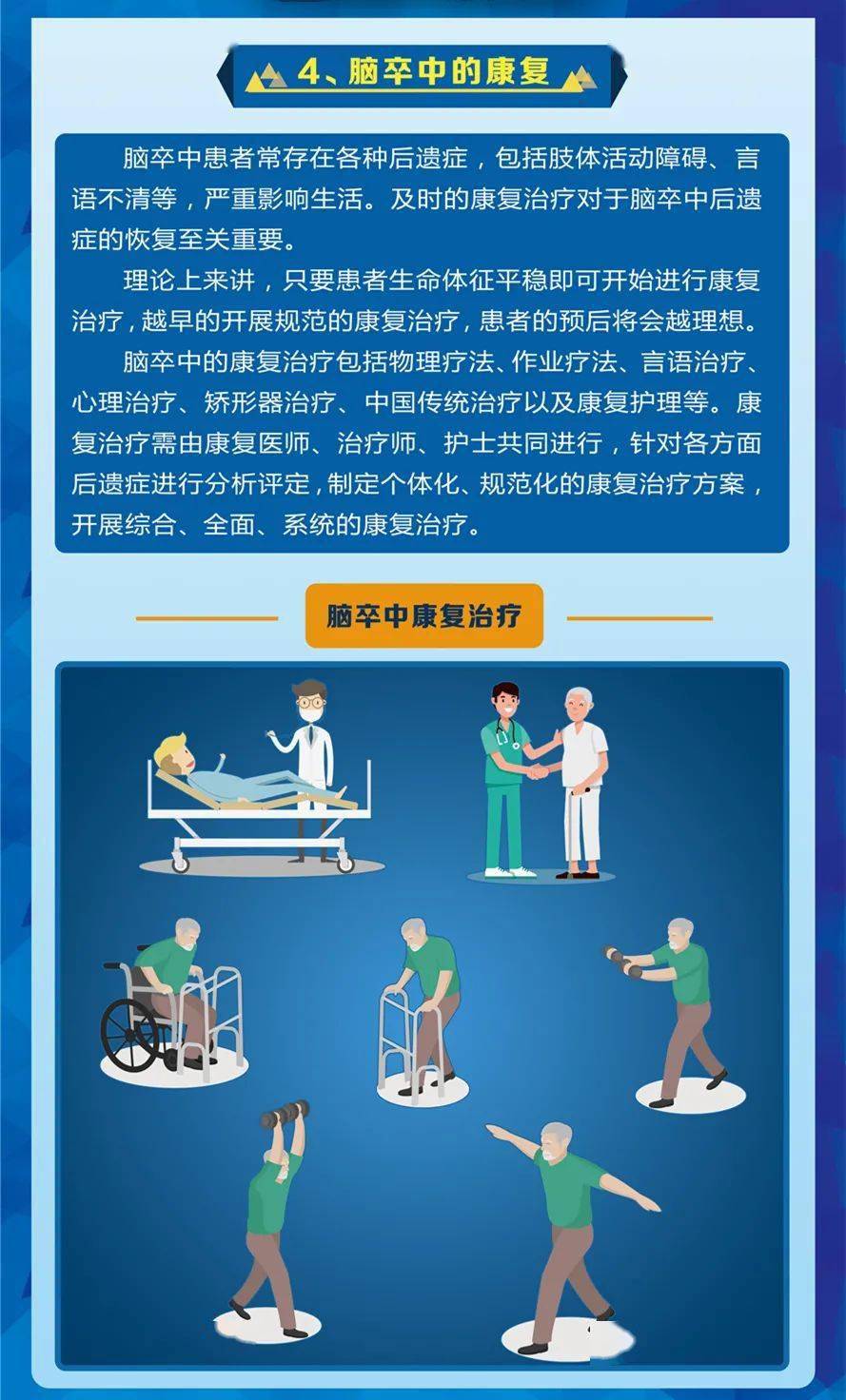 4、脑卒中的康复

脑卒中患者常存在各种后遗症，包括肢体活动障碍、言语不清等，严重影响生活。及时的康复治疗对于脑卒中后遗症的恢复至关重要。

理论上来讲，只要患者生命体征平稳即可开始进行康复治疗，越早的开展规范的康复治疗，患者的预后将会越理想。

脑卒中的康复治疗包括物理疗法、作业疗法、言语治疗、心理治疗、矫形器治疗、中国传统治疗以及康复护理等。康复治疗需由康复医师、治疗师、护士共同进行，针对各方面后遗症进行分析评定，制定个体化、规范化的康复治疗方案，开展综合、全面、系统的康复治疗。

脑卒中康复治疗