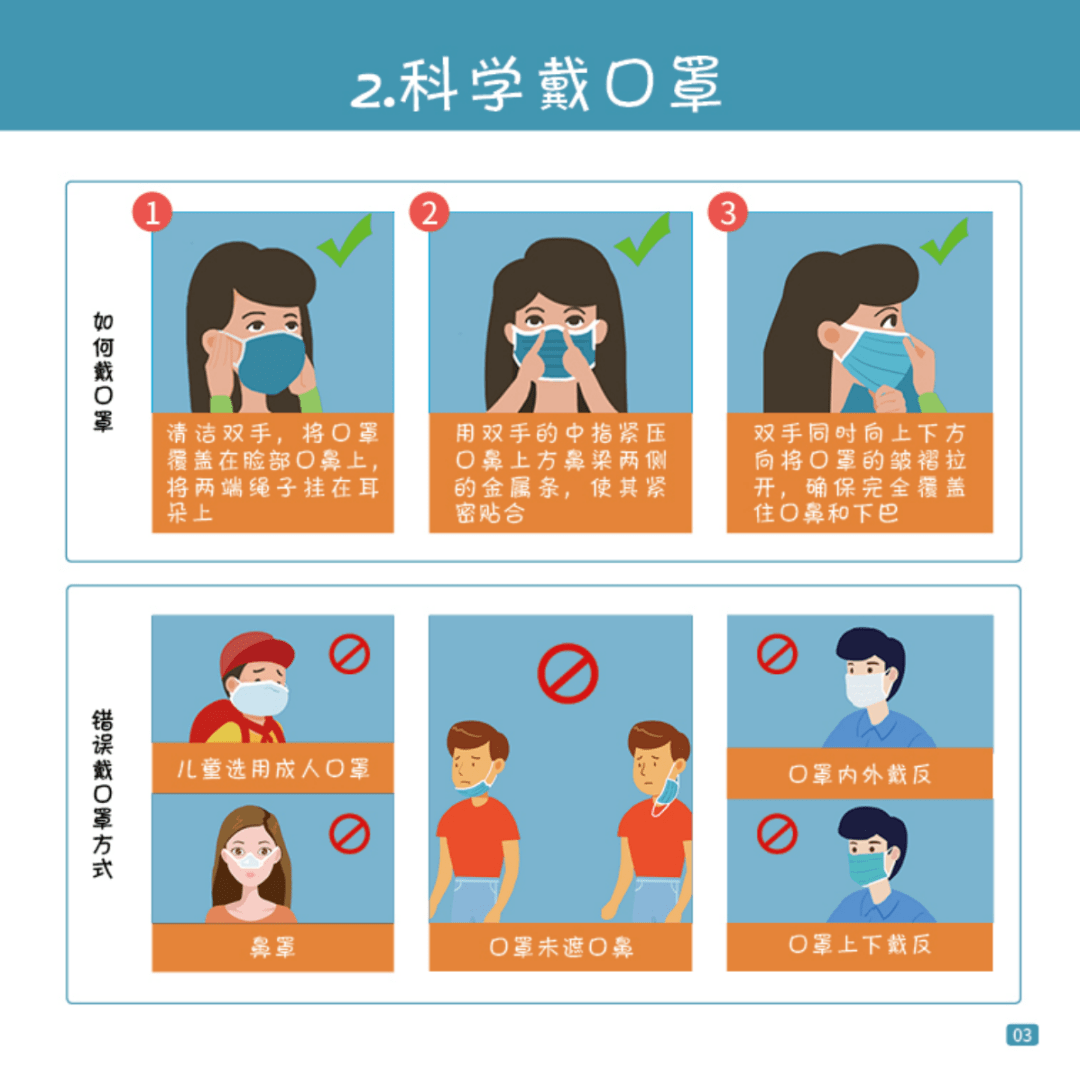 2.科学戴口罩

如何戴口罩

1
清洁双手，将口罩覆盖在脸部口鼻上，将两端绳子挂在耳朵上

2
用双手的中指紧压口鼻上方鼻梁两侧的金属条，使其紧密贴合

3
双手同时向上下方向将口罩的皱褶拉开，确保完全覆盖住口鼻和下巴

错误戴口罩方式

儿童选用成人口罩

鼻罩

口罩未遮口鼻

口罩内外戴反

口罩上下戴反

03