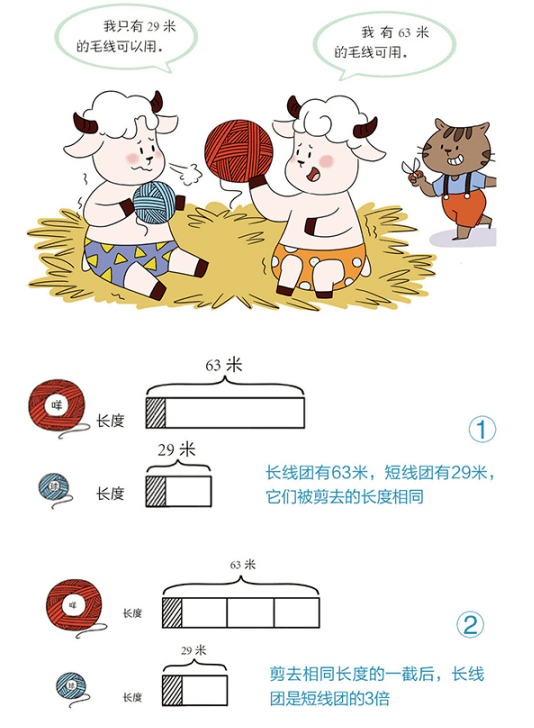 我只有 29 米的毛线可以用。

我 有 63 米的毛线可用。

63 米

咩

长度

29 米

咩

长度

①

长线团有63米，短线团有29米，它们被剪去的长度相同

63 米

咩

长度

29 米

咩

长度

②

剪去相同长度的一截后，长线团是短线团的3倍