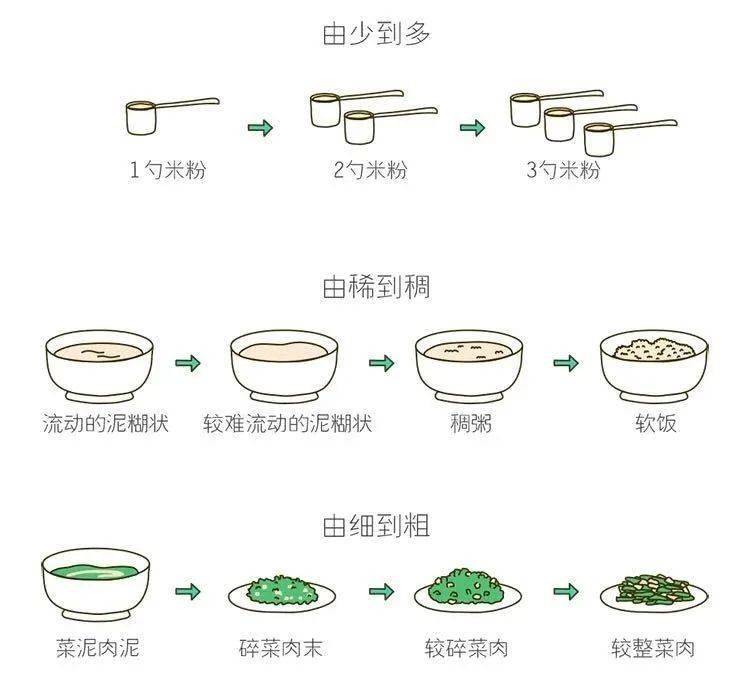 由少到多

1勺米粉

2勺米粉

3勺米粉

由稀到稠

流动的泥糊状

较难流动的泥糊状

稠粥

软饭

由细到粗

菜泥肉泥

碎菜肉末

较碎菜肉

较整菜肉