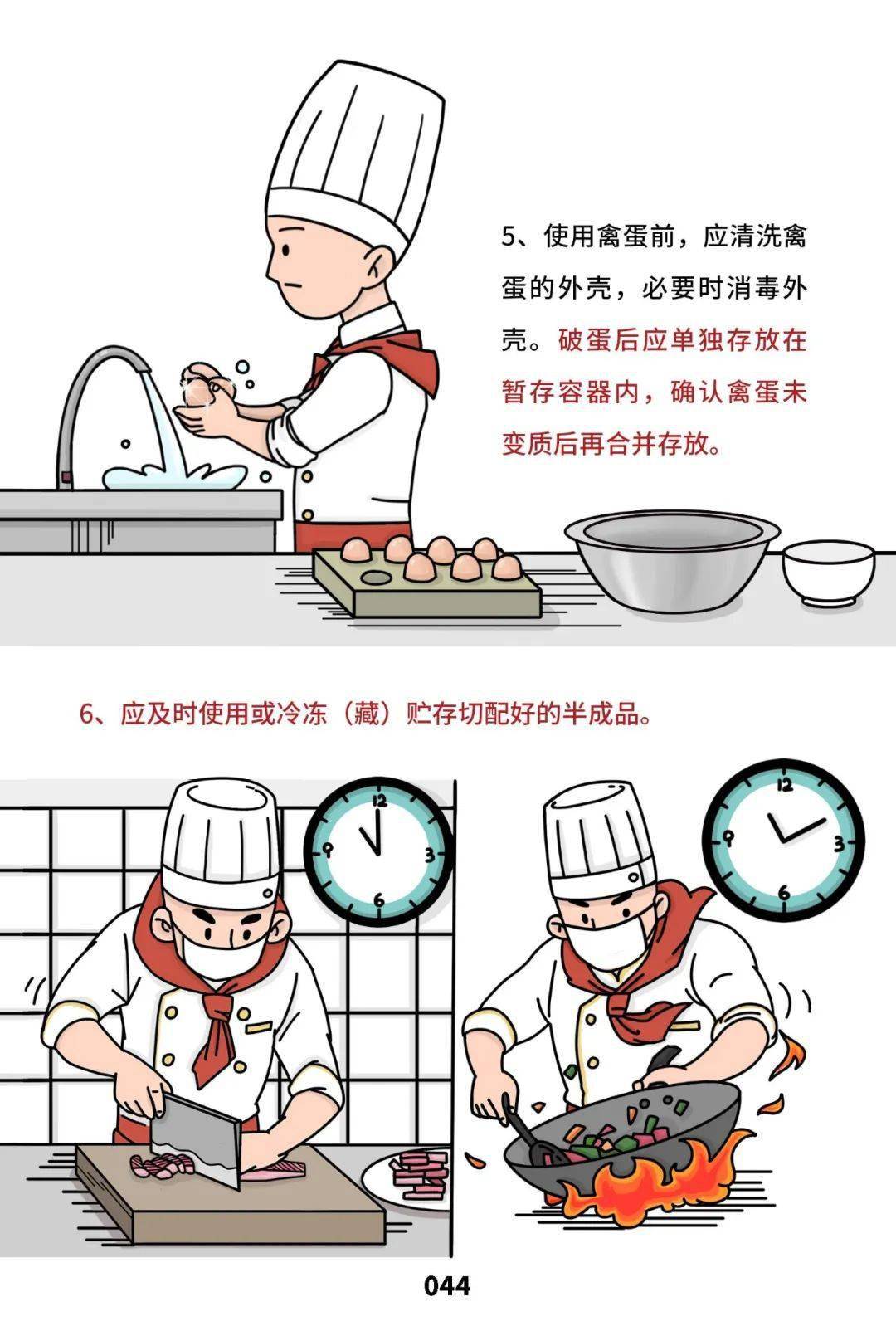 5、使用禽蛋前，应清洗禽蛋的外壳，必要时消毒外壳。破蛋后应单独存放在暂存容器内，确认禽蛋未变质后再合并存放。

6、应及时使用或冷冻（藏）贮存切配好的半成品。

12
3
6
9

12
3
6
9

044