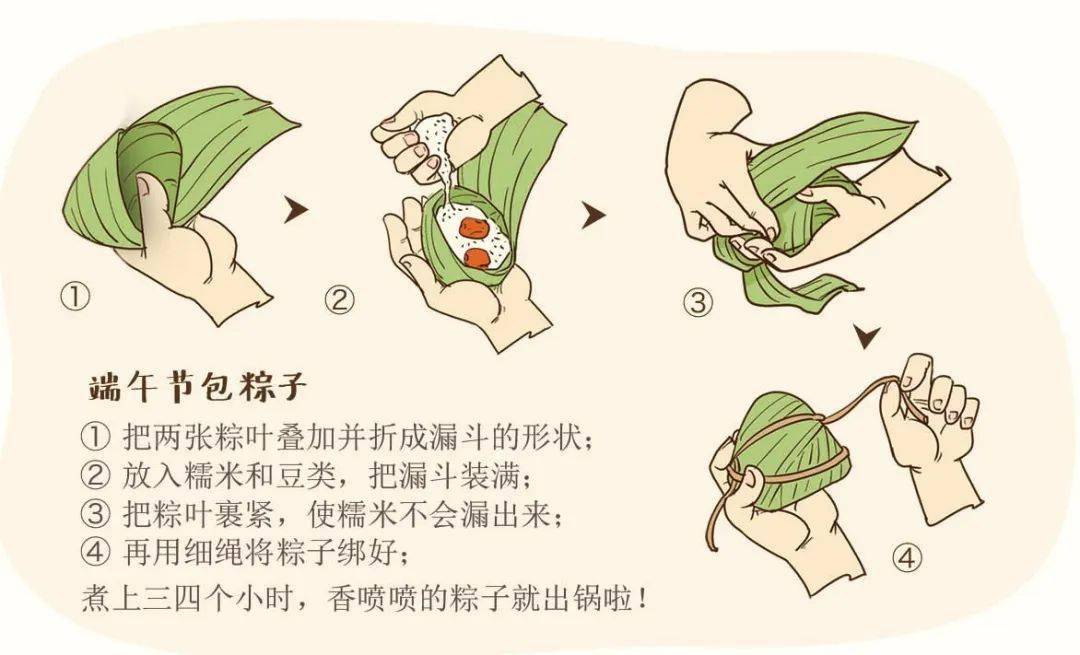 ①

②

③

④

端午节包粽子

① 把两张粽叶叠加并折成漏斗的形状；
② 放入糯米和豆类，把漏斗装满；
③ 把粽叶裹紧，使糯米不会漏出来；
④ 再用细绳将粽子绑好；
煮上三四个小时，香喷喷的粽子就出锅啦！