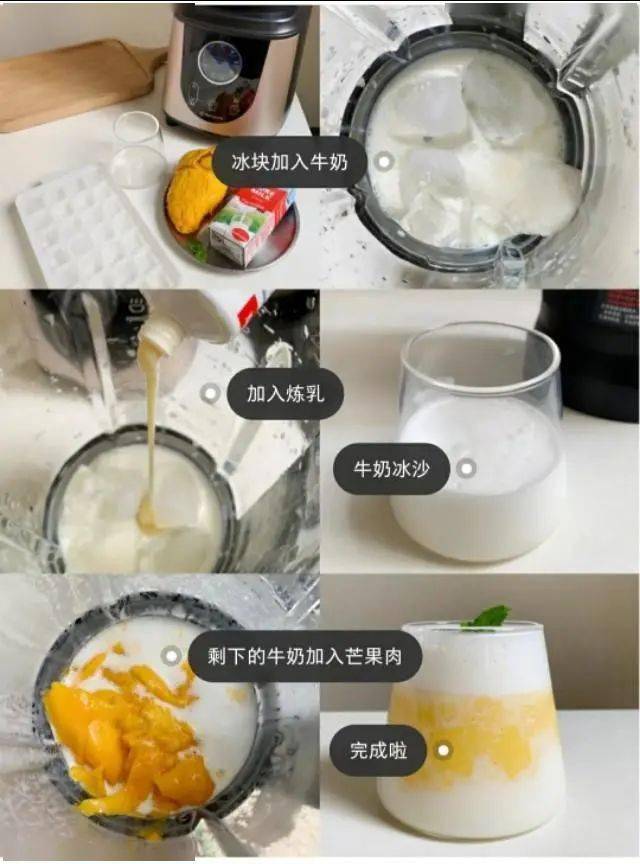 冰块加入牛奶

加入炼乳

牛奶冰沙

剩下的牛奶加入芒果肉

完成啦