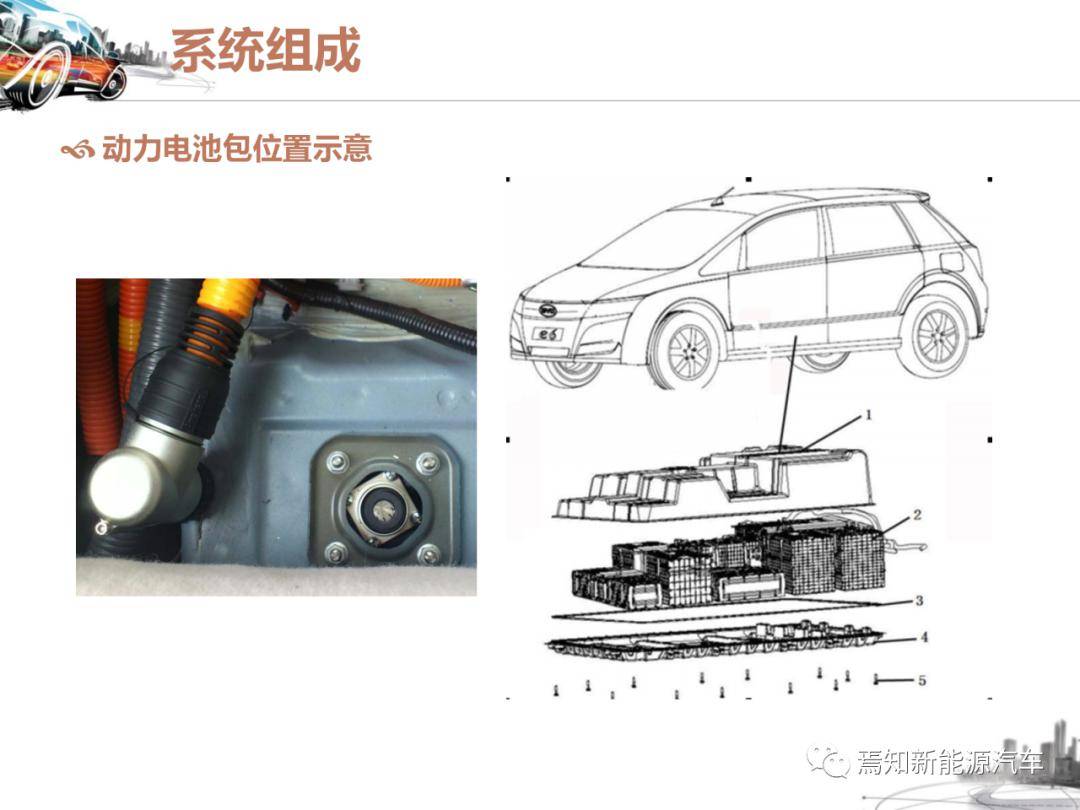 系统组成

动力电池包位置示意

e6

1

2

3

4

5

焉知新能源汽车