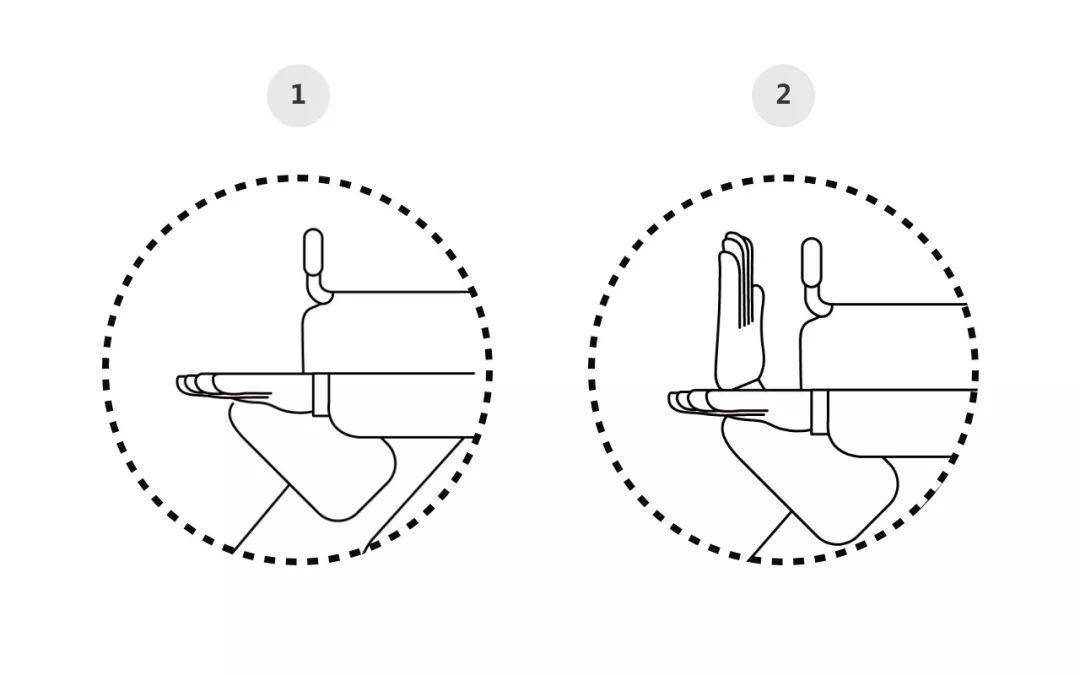 1

2