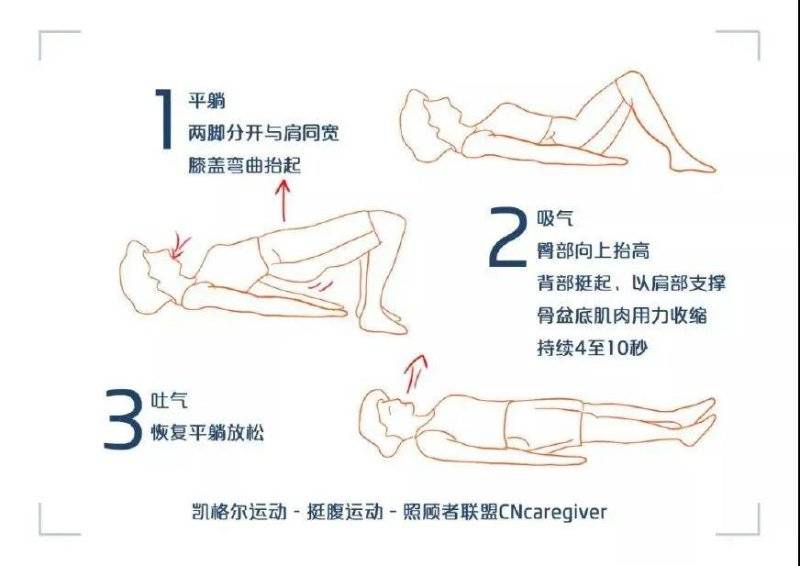 1
平躺
两脚分开与肩同宽
膝盖弯曲抬起

2
吸气
臀部向上抬高
背部挺起、以肩部支撑
骨盆底肌肉用力收缩
持续4至10秒

3
吐气
恢复平躺放松

凯格尔运动 - 挺腹运动 - 照顾者联盟CNcaregiver