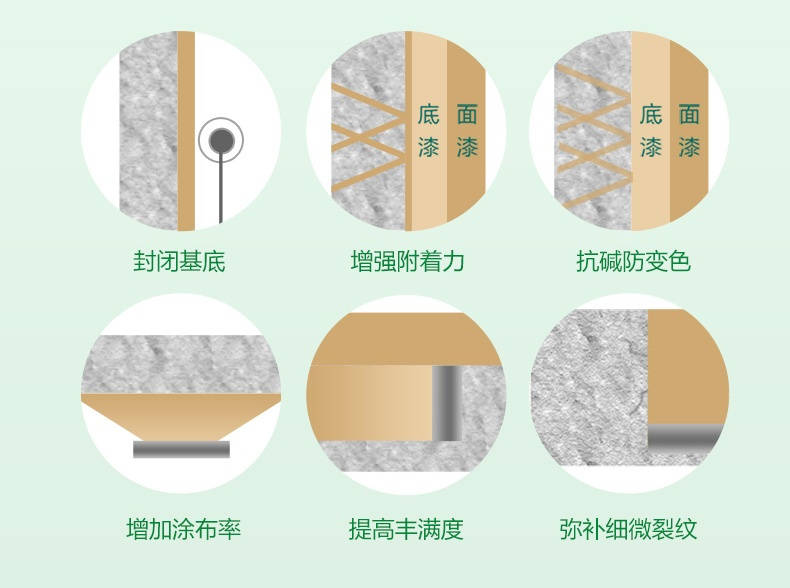 封闭基底

底漆 面漆

增强附着力

底漆 面漆

抗碱防变色

增加涂布率

提高丰满度

弥补细微裂纹