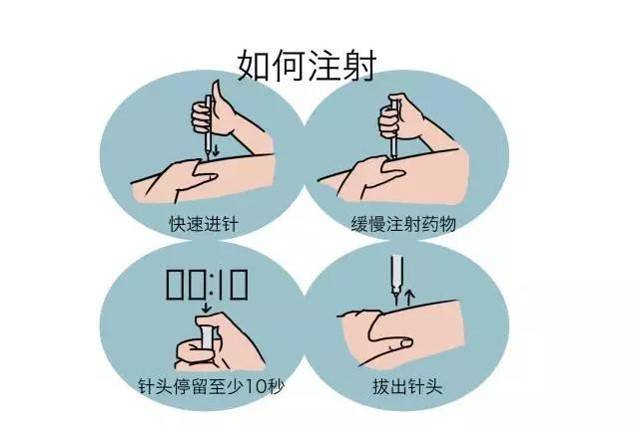 如何注射

快速进针

缓慢注射药物

00:10

针头停留至少10秒

拔出针头