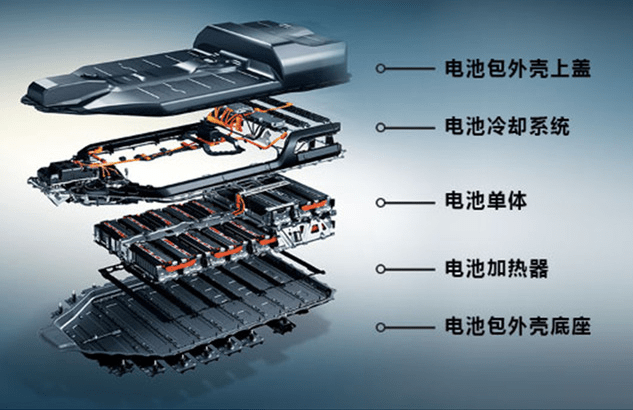 电池包外壳上盖

电池冷却系统

电池单体

电池加热器

电池包外壳底座