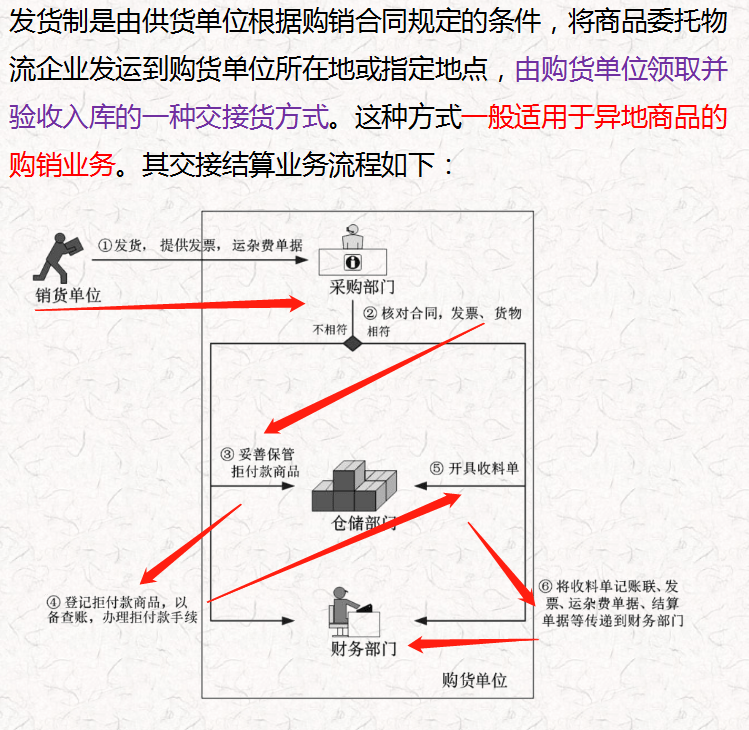 发货制是由供货单位根据购销合同规定的条件，将商品委托物流企业发运到购货单位所在地或指定地点，由购货单位领取并验收入库的一种交接货方式。这种方式一般适用于异地商品的购销业务。其交接结算业务流程如下：

①发货，提供发票，运杂费单据

销货单位

采购部门

② 核对合同，发票、货物

不相符

相符

③ 妥善保管拒付款商品

⑤ 开具收料单

仓储部门

④ 登记拒付款商品，以备查账，办理拒付款手续

⑥ 将收料单记账联、发票、运杂费单据、结算单据等传递到财务部门

财务部门

购货单位