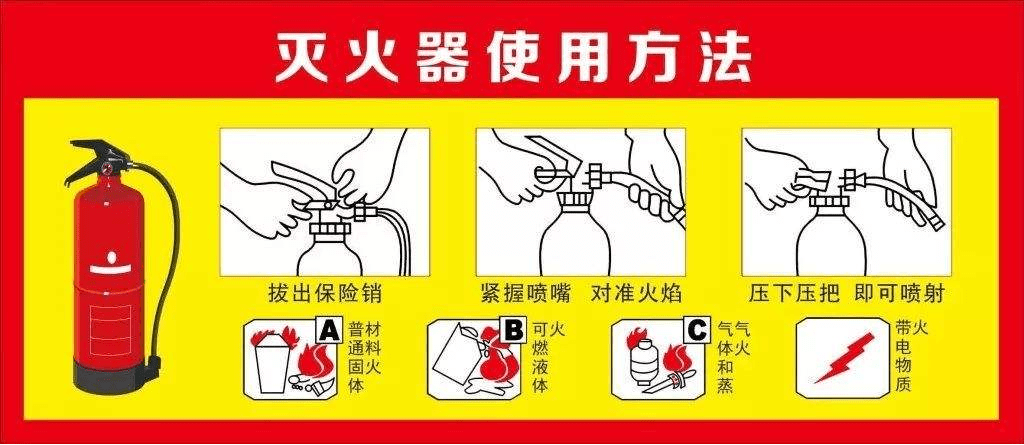 灭火器使用方法

拔出保险销

紧握喷嘴 对准火焰

压下压把 即可喷射

A 普通固体材料火

B 可燃液体火

C 气体和蒸气火

带电物质火