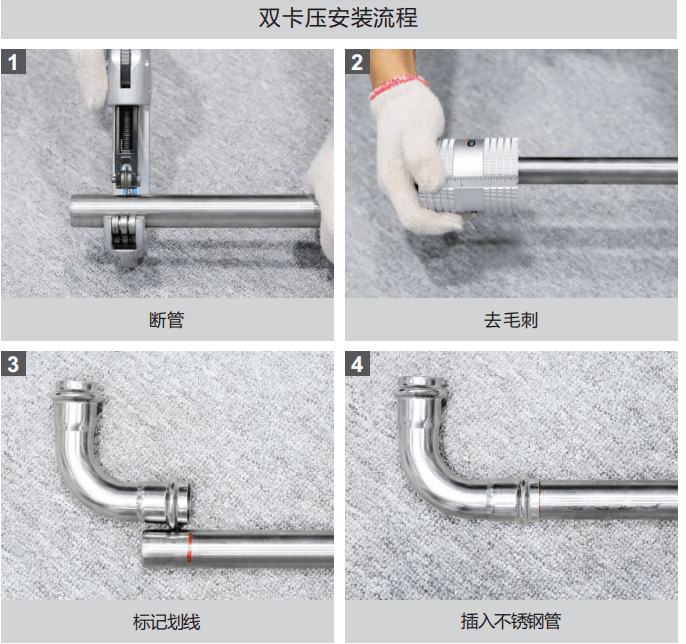 双卡压安装流程

1

断管

2

去毛刺

3

标记划线

4

插入不锈钢管