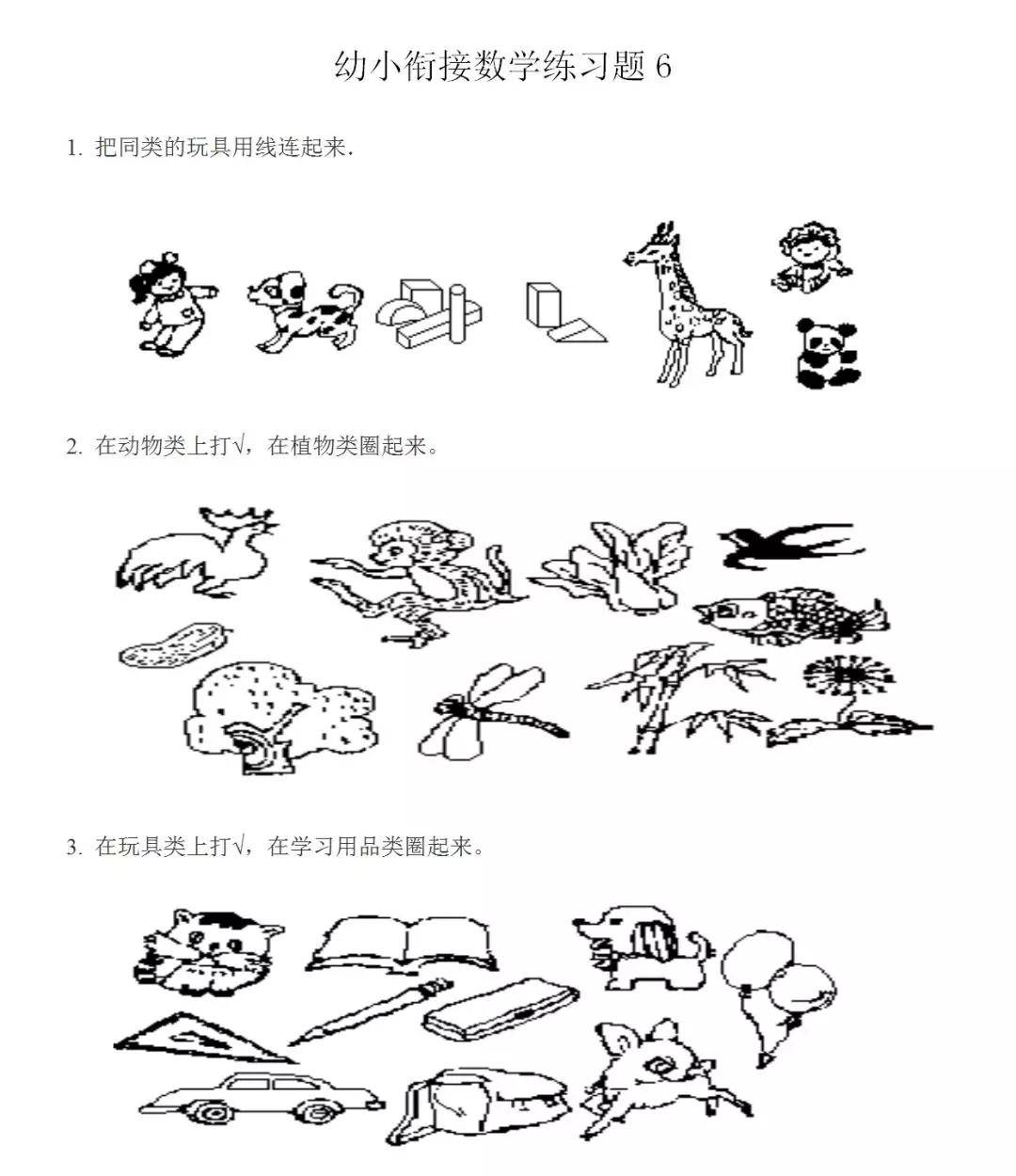 幼小衔接数学练习题 6

1. 把同类的玩具用线连起来.

2. 在动物类上打√，在植物类圈起来。

3. 在玩具类上打√，在学习用品类圈起来。