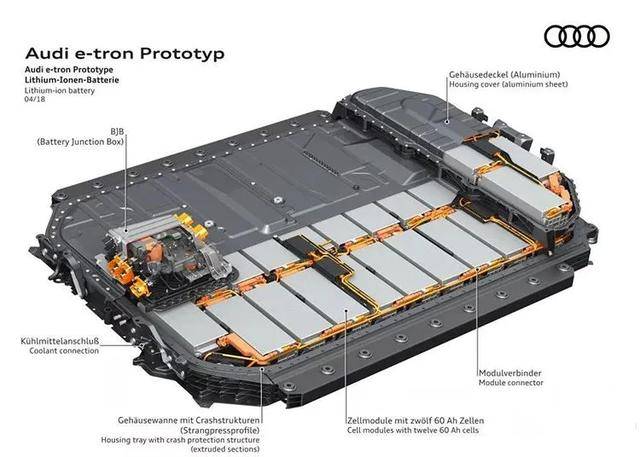 Audi e-tron Prototyp

Audi e-tron Prototype
Lithium-Ionen-Batterie
Lithium-ion battery
04/18

Gehäusedeckel (Aluminium)
Housing cover (aluminium sheet)

BJB
(Battery Junction Box)

Kühlmittelanschluß
Coolant connection

Modulverbinder
Module connector

Gehäusewanne mit Crashstrukturen
(Strangpressprofile)
Housing tray with crash protection structure
(extruded sections)

Zellmodule mit zwölf 60 Ah Zellen
Cell modules with twelve 60 Ah cells